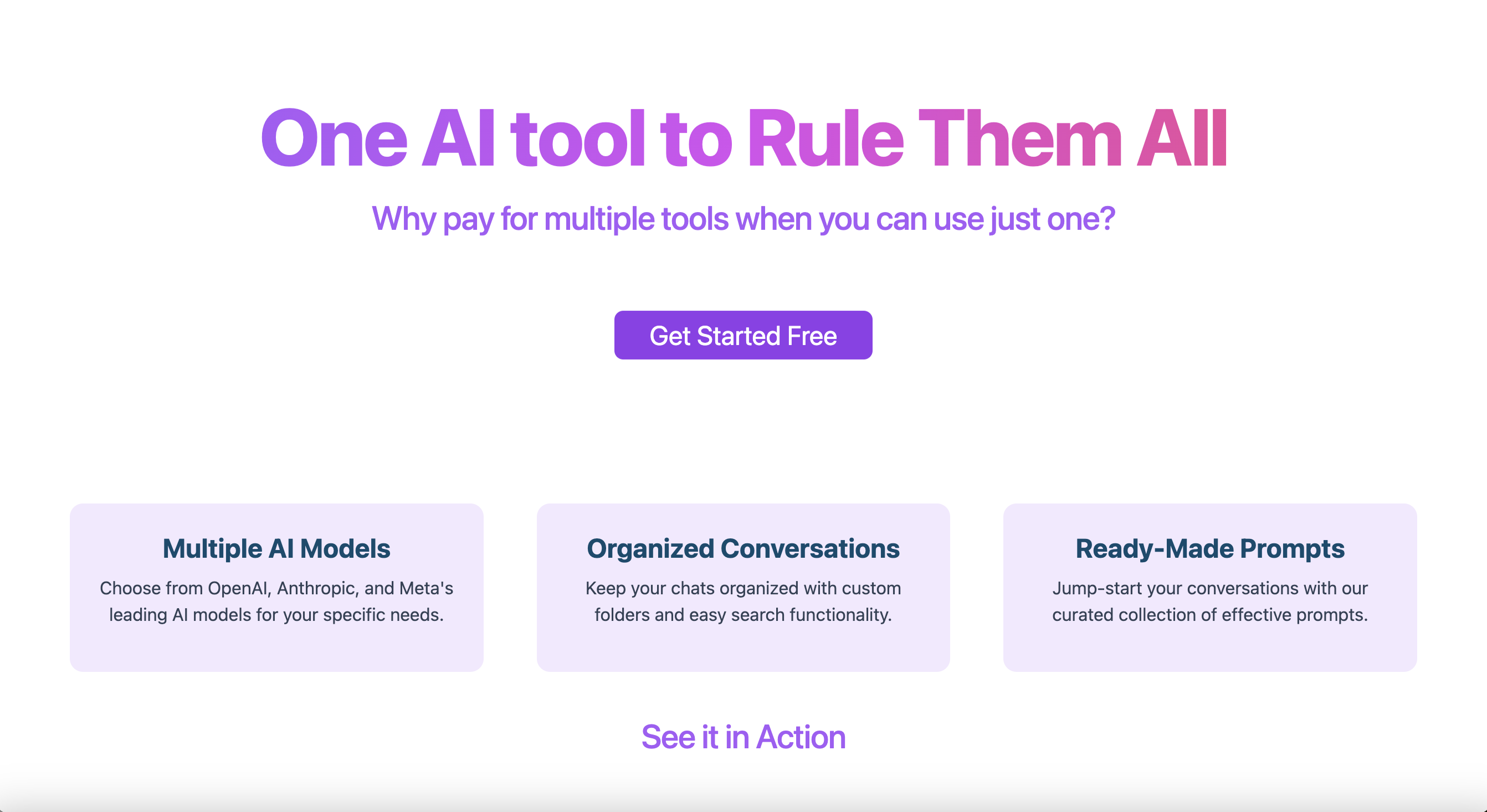 One AI tool to Rule Them All

Why pay for multiple tools when you can use just one?

Get Started Free

Multiple AI Models

Choose from OpenAI, Anthropic, and Meta's leading AI models for your specific needs.

Organized Conversations

Keep your chats organized with custom folders and easy search functionality.

Ready-Made Prompts

Jump-start your conversations with our curated collection of effective prompts.

See it in Action